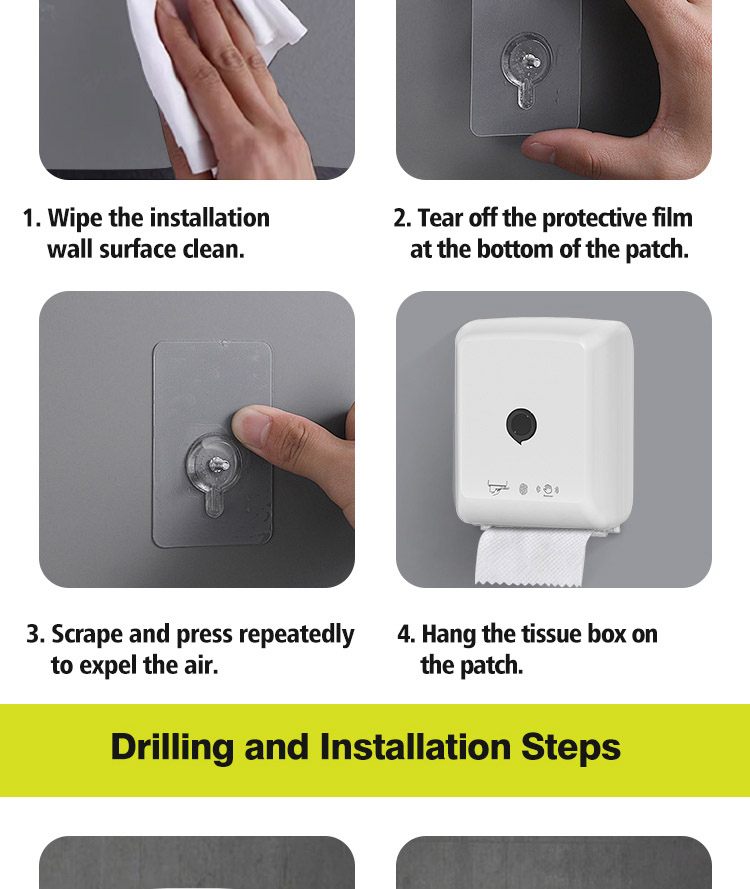 1. Wipe the installation wall surface clean.

2. Tear off the protective film at the bottom of the patch.

3. Scrape and press repeatedly to expel the air.

4. Hang the tissue box on the patch.

Drilling and Installation Steps