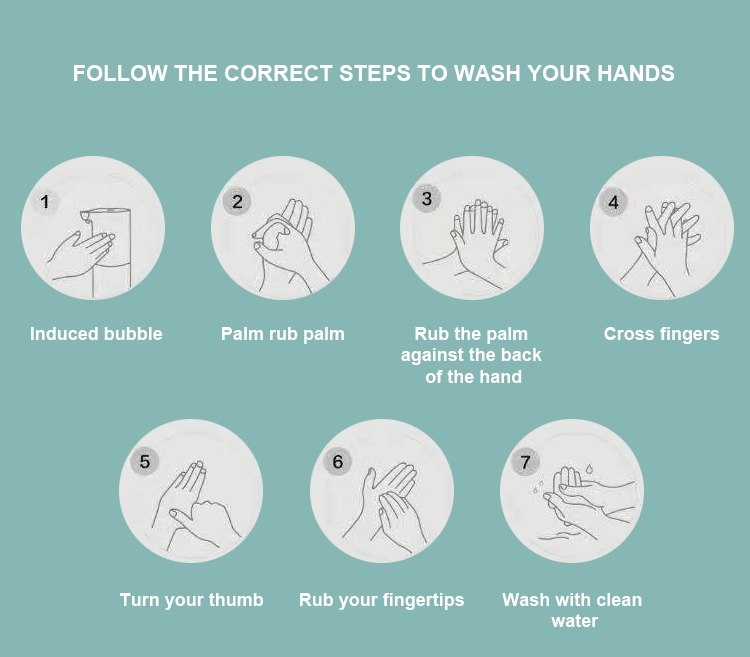 FOLLOW THE CORRECT STEPS TO WASH YOUR HANDS

1

Induced bubble

2

Palm rub palm

3

Rub the palm against the back of the hand

4

Cross fingers

5

Turn your thumb

6

Rub your fingertips

7

Wash with clean water